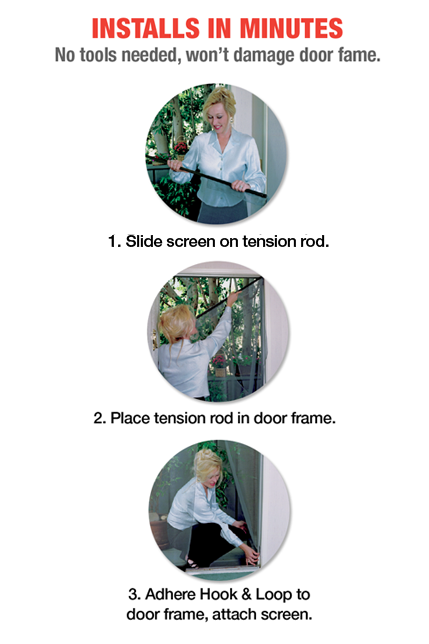 INSTALLS IN MINUTES
No tools needed, won't damage door fame.

1. Slide screen on tension rod.

2. Place tension rod in door frame.

3. Adhere Hook & Loop to door frame, attach screen.